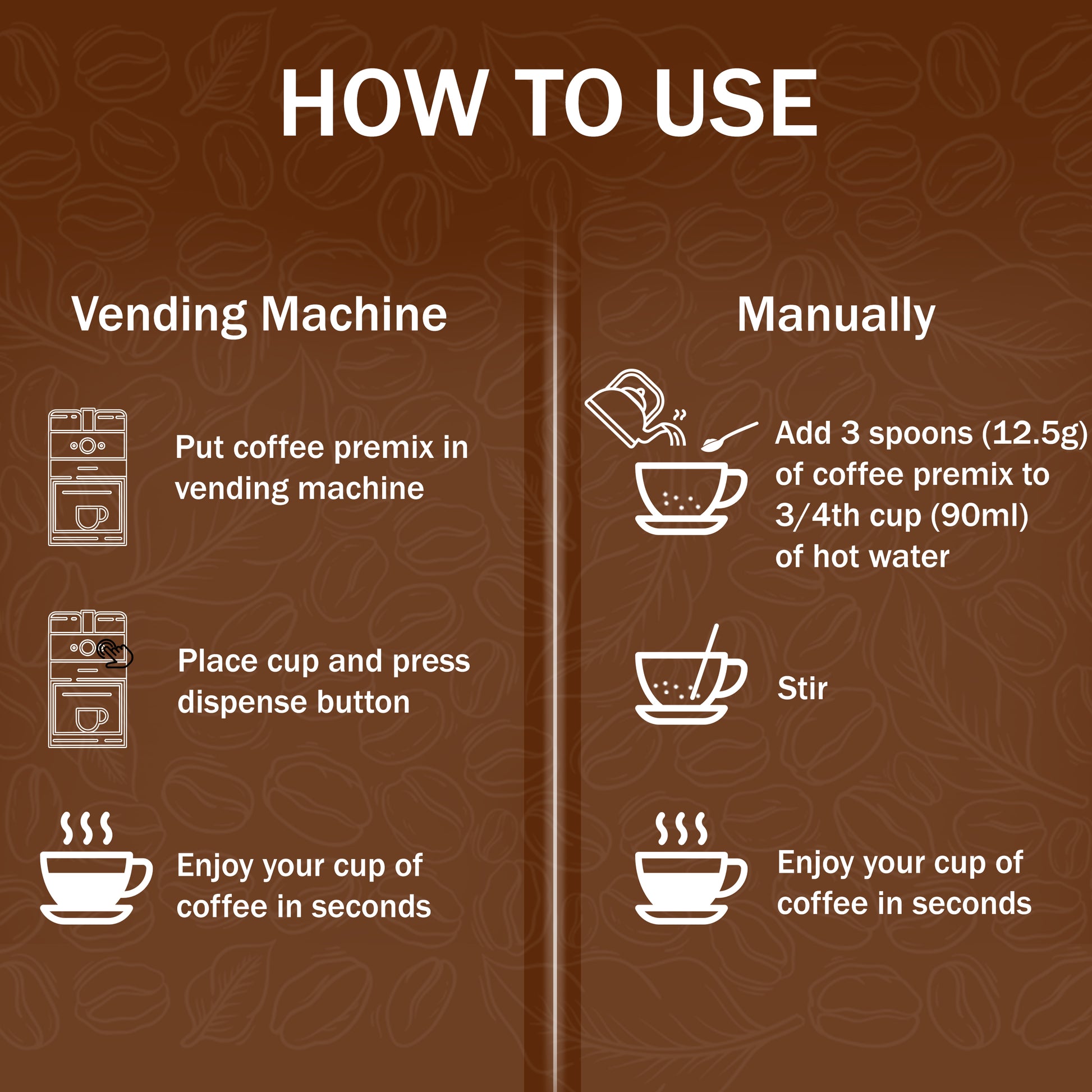 HOW TO USE

Vending Machine

Put coffee premix in vending machine

Place cup and press dispense button

Enjoy your cup of coffee in seconds

Manually

Add 3 spoons (12.5g) of coffee premix to 3/4th cup (90ml) of hot water

Stir

Enjoy your cup of coffee in seconds