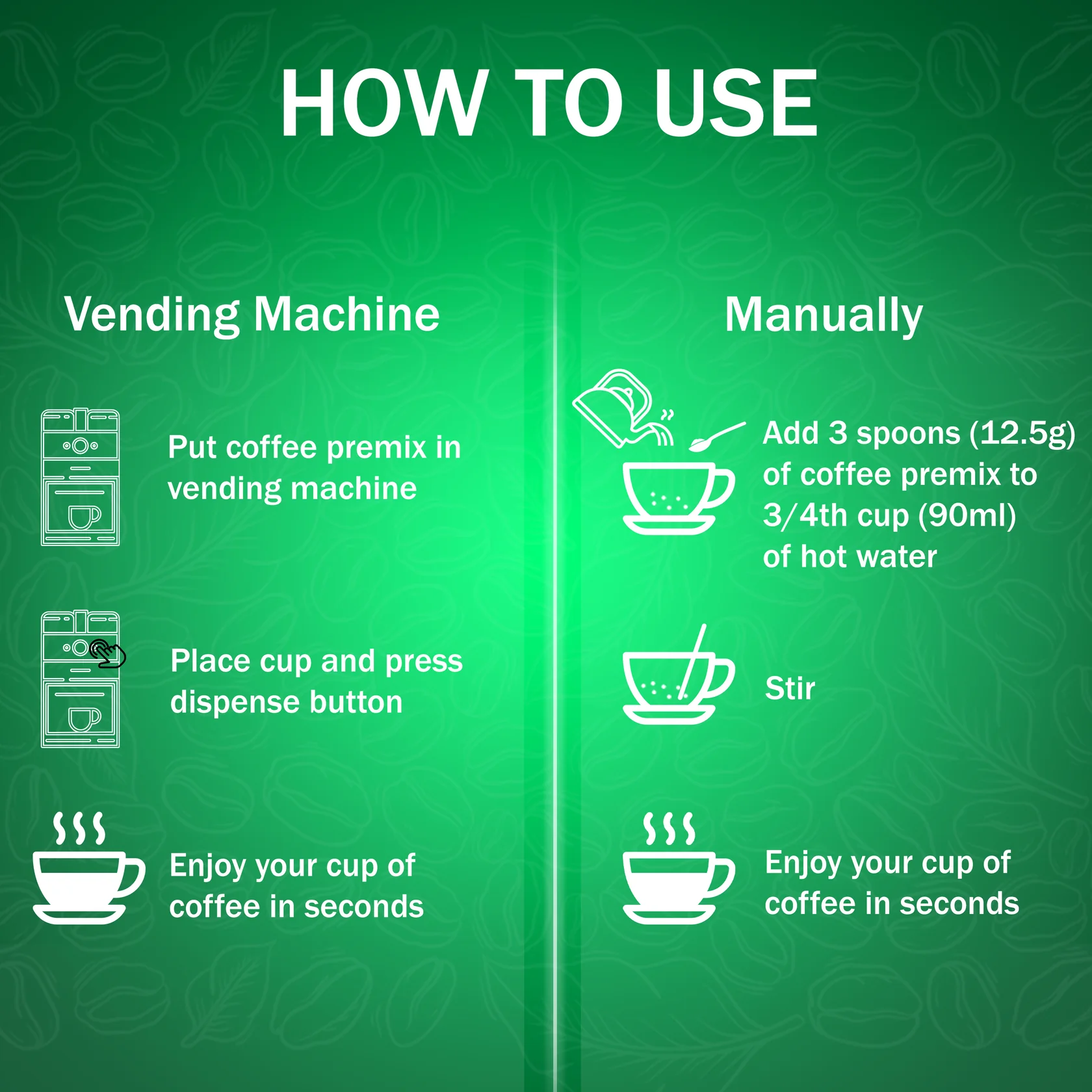 HOW TO USE

Vending Machine

Put coffee premix in vending machine

Place cup and press dispense button

Enjoy your cup of coffee in seconds

Manually

Add 3 spoons (12.5g) of coffee premix to 3/4th cup (90ml) of hot water

Stir

Enjoy your cup of coffee in seconds