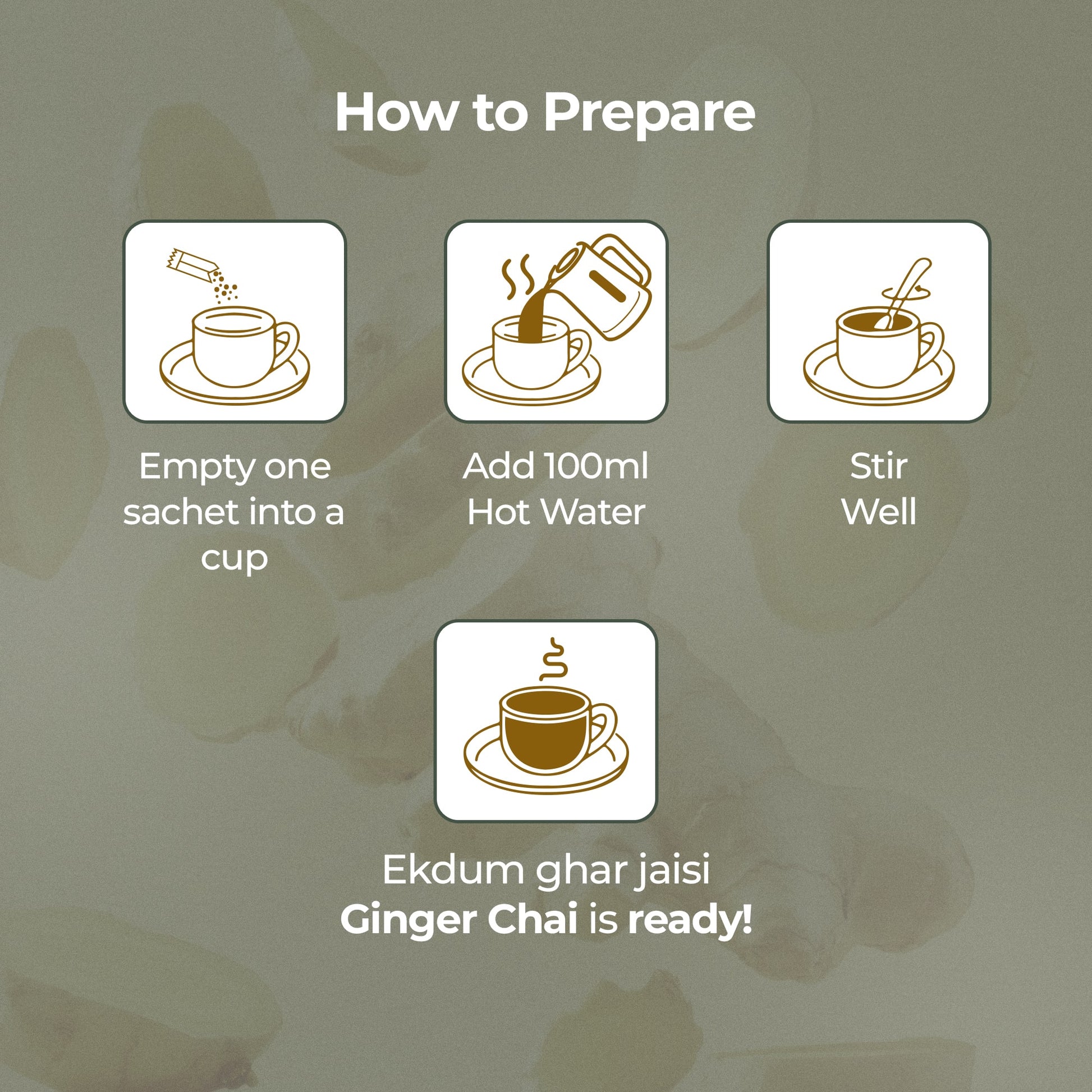 How to Prepare

Empty one sachet into a cup

Add 100ml Hot Water

Stir Well

Ekdum ghar jaisi Ginger Chai is ready!