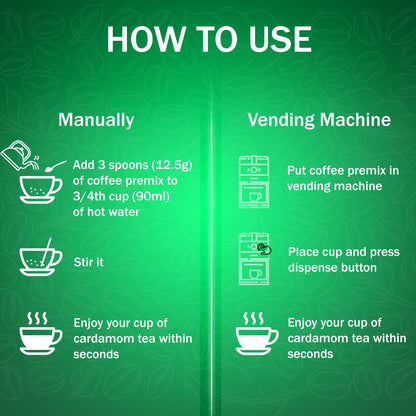 HOW TO USE

Manually

Add 3 spoons (12.5g) of coffee premix to 3/4th cup (90ml) of hot water

Stir it

Enjoy your cup of cardamom tea within seconds

Vending Machine

Put coffee premix in vending machine

Place cup and press dispense button

Enjoy your cup of cardamom tea within seconds