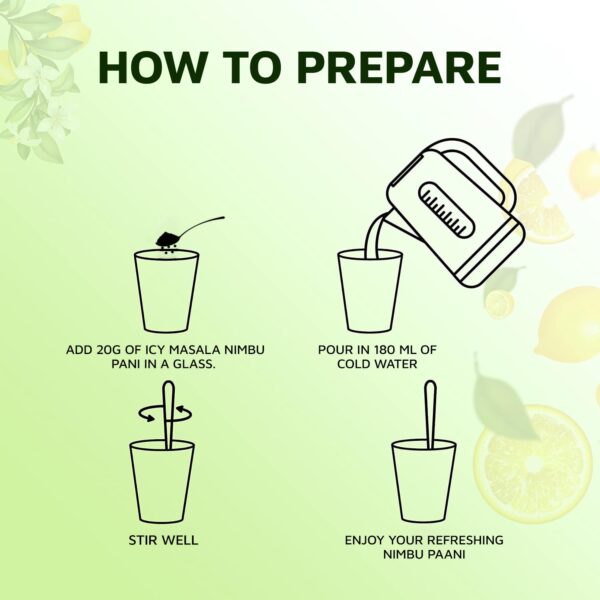 HOW TO PREPARE

ADD 20G OF ICY MASALA NIMBU PANI IN A GLASS.

POUR IN 180 ML OF COLD WATER

STIR WELL

ENJOY YOUR REFRESHING NIMBU PAANI