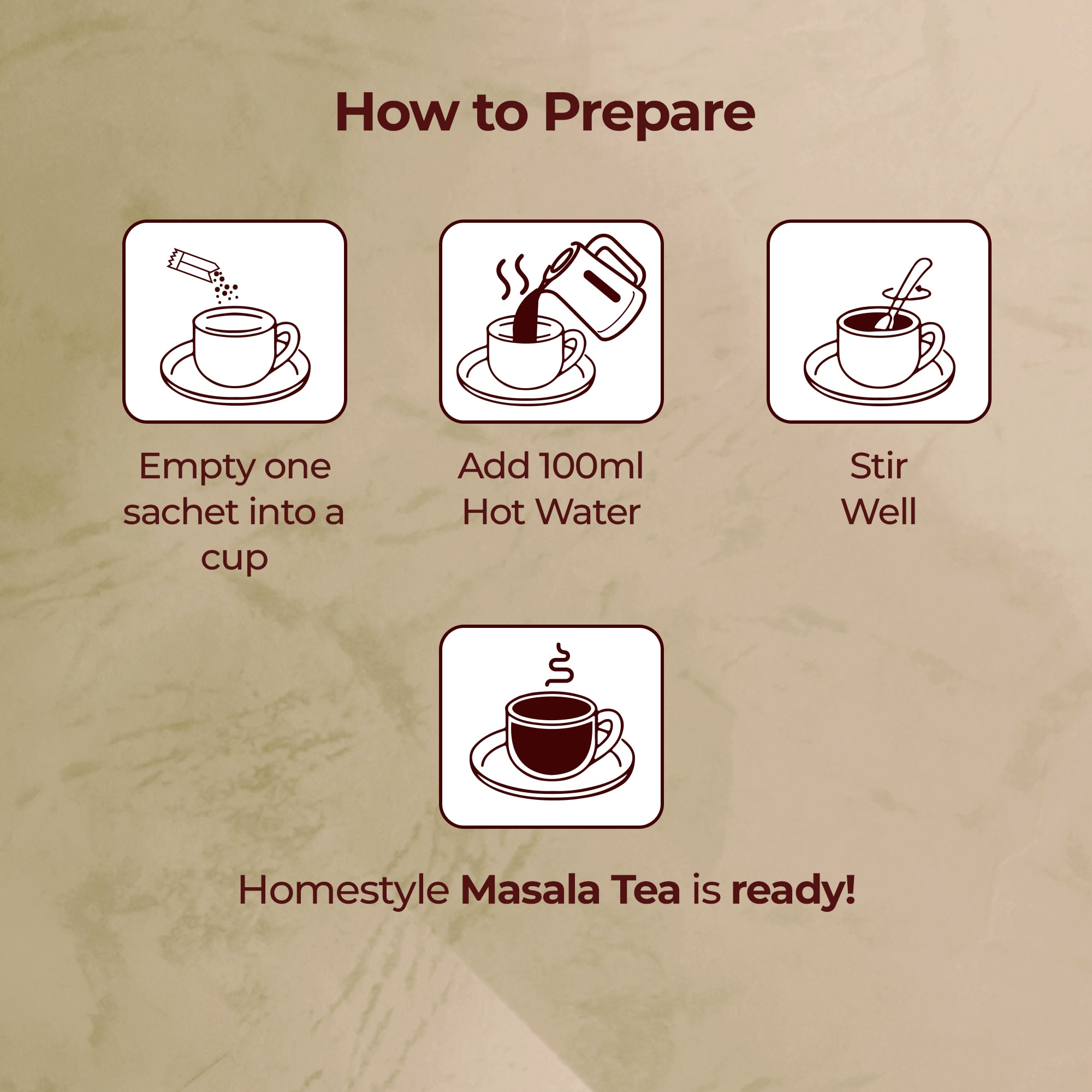 How to Prepare

Empty one sachet into a cup

Add 100ml Hot Water

Stir Well

Homestyle Masala Tea is ready!