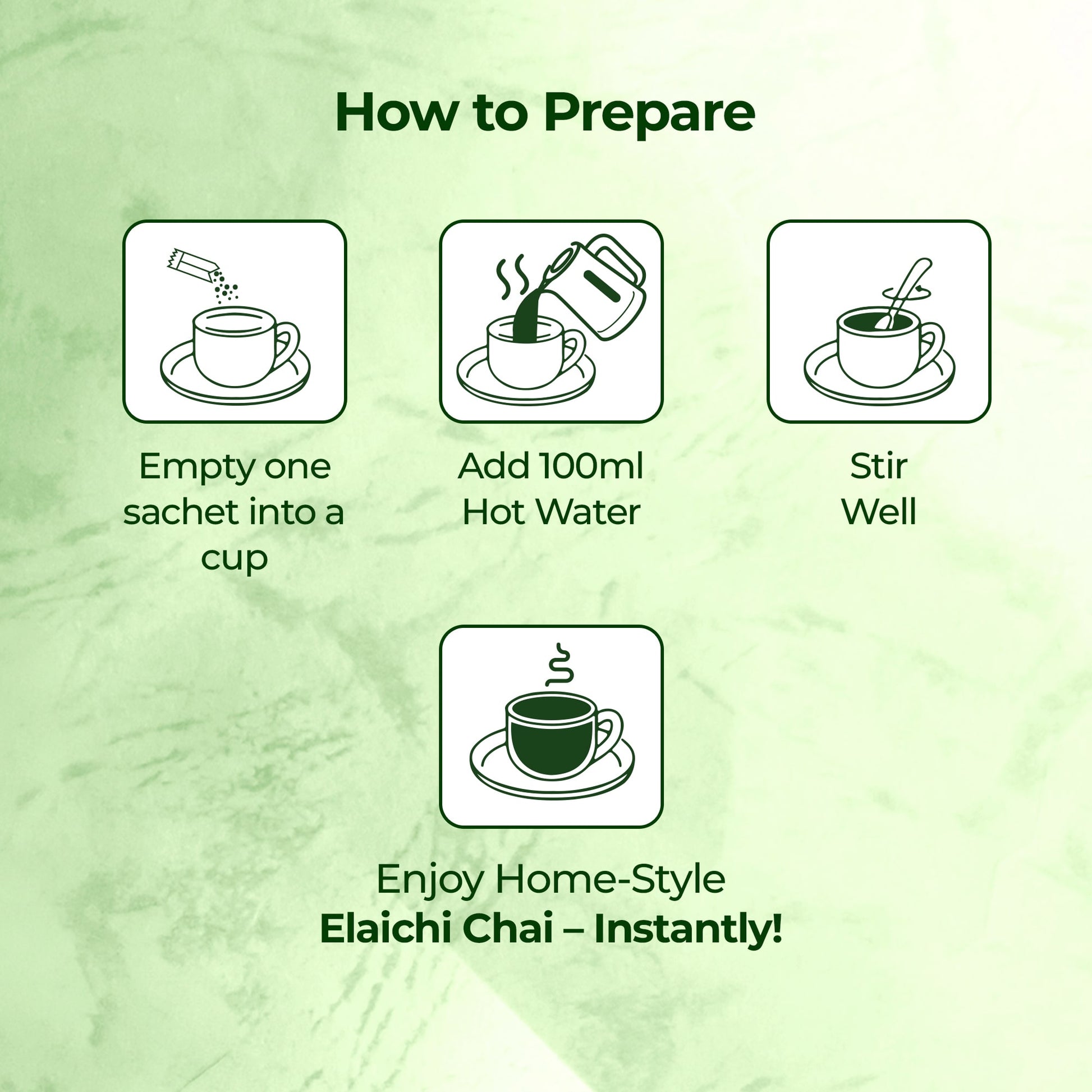 How to Prepare

Empty one sachet into a cup

Add 100ml Hot Water

Stir Well

Enjoy Home-Style
Elaichi Chai – Instantly!