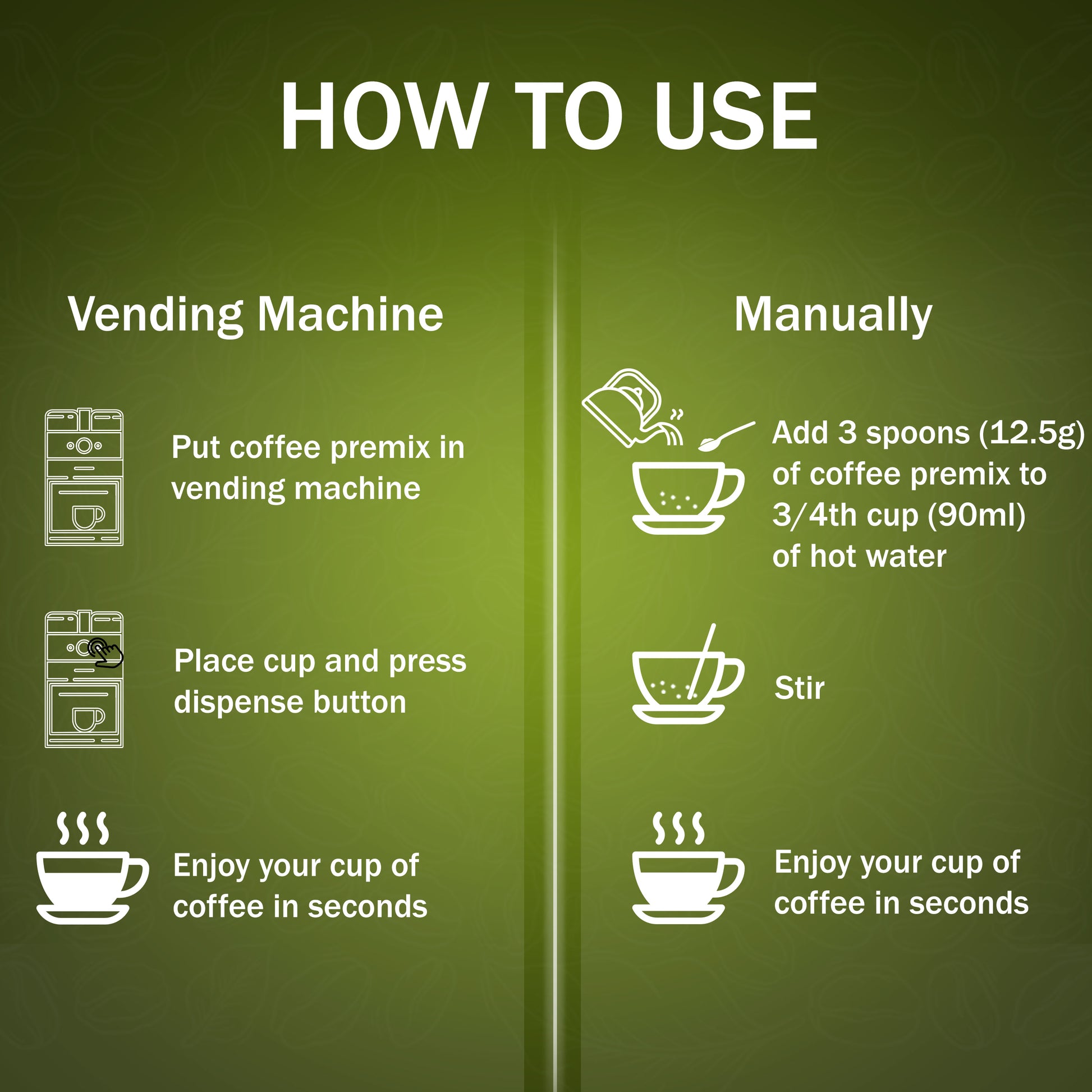 HOW TO USE

Vending Machine

Put coffee premix in vending machine

Place cup and press dispense button

Enjoy your cup of coffee in seconds

Manually

Add 3 spoons (12.5g) of coffee premix to 3/4th cup (90ml) of hot water

Stir

Enjoy your cup of coffee in seconds