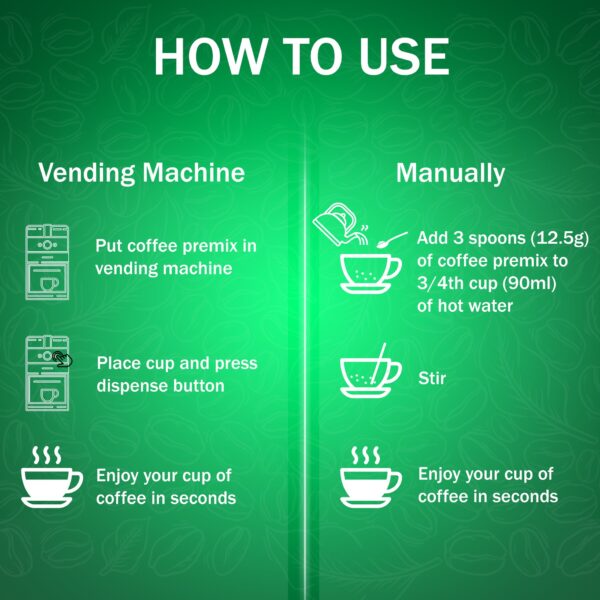 HOW TO USE

Vending Machine

Put coffee premix in vending machine

Place cup and press dispense button

Enjoy your cup of coffee in seconds

Manually

Add 3 spoons (12.5g) of coffee premix to 3/4th cup (90ml) of hot water

Stir

Enjoy your cup of coffee in seconds