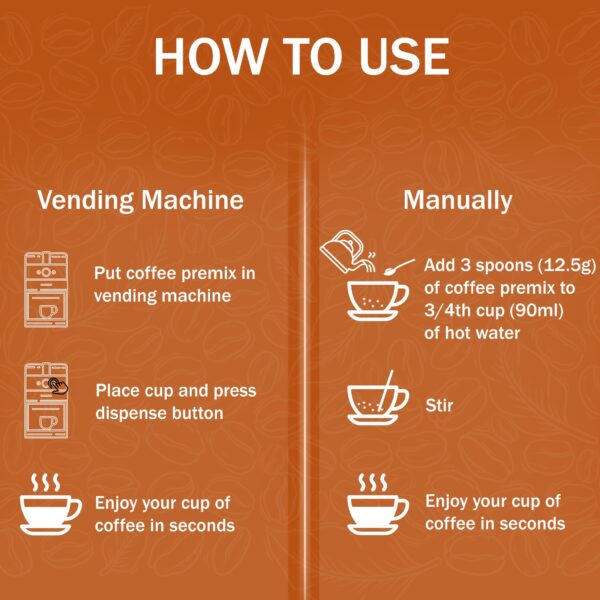 HOW TO USE

Vending Machine

Put coffee premix in vending machine

Place cup and press dispense button

Enjoy your cup of coffee in seconds

Manually

Add 3 spoons (12.5g) of coffee premix to 3/4th cup (90ml) of hot water

Stir

Enjoy your cup of coffee in seconds