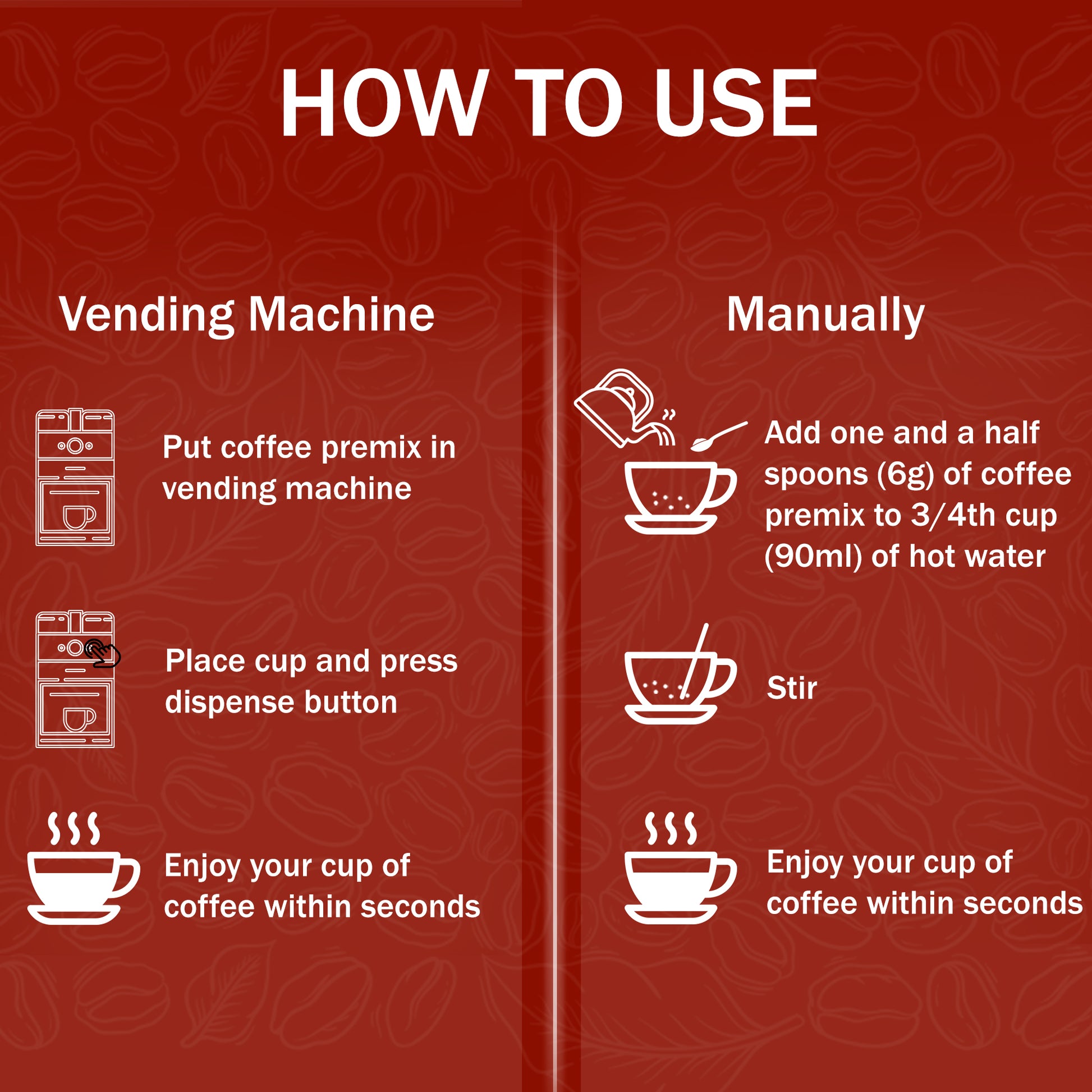 HOW TO USE

Vending Machine

Put coffee premix in vending machine

Place cup and press dispense button

Enjoy your cup of coffee within seconds

Manually

Add one and a half spoons (6g) of coffee premix to 3/4th cup (90ml) of hot water

Stir

Enjoy your cup of coffee within seconds