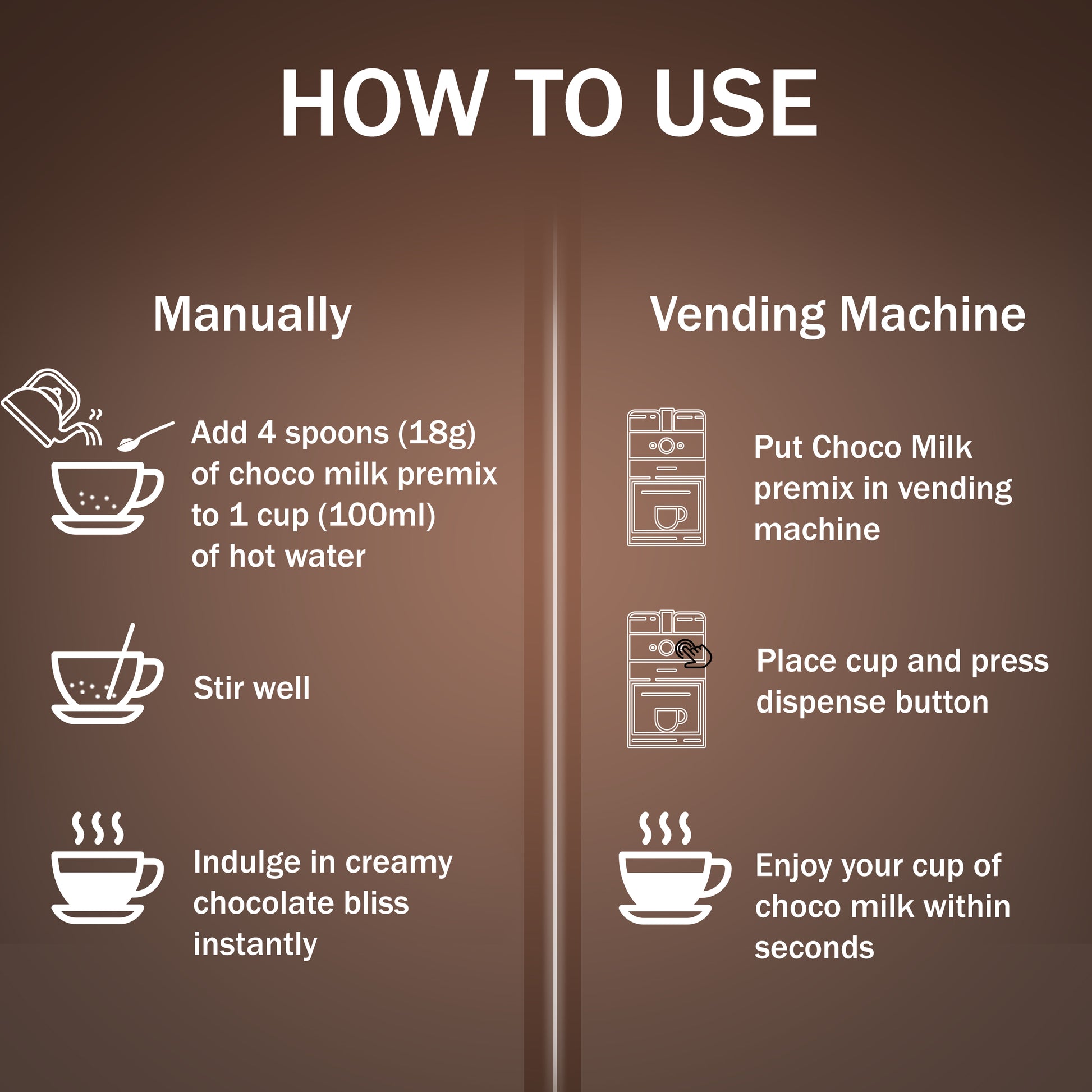 HOW TO USE

Manually

Add 4 spoons (18g) of choco milk premix to 1 cup (100ml) of hot water

Stir well

Indulge in creamy chocolate bliss instantly

Vending Machine

Put Choco Milk premix in vending machine

Place cup and press dispense button

Enjoy your cup of choco milk within seconds